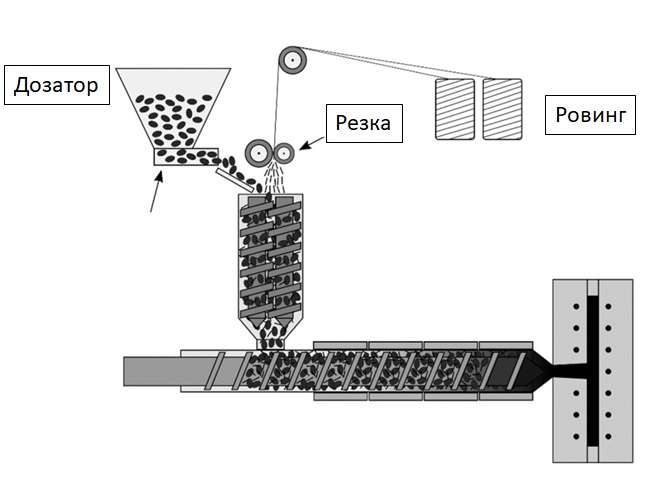 Дозатор

Резка

Ровинг